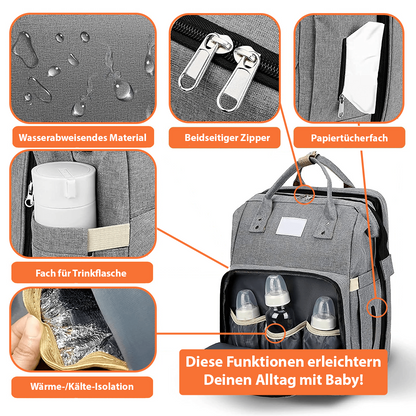 Wasserabweisendes Material

Beidseitiger Zipper

Papiertücherfach

Fach für Trinkflasche

Wärme-/Kälte-Isolation

Diese Funktionen erleichtern Deinen Alltag mit Baby!